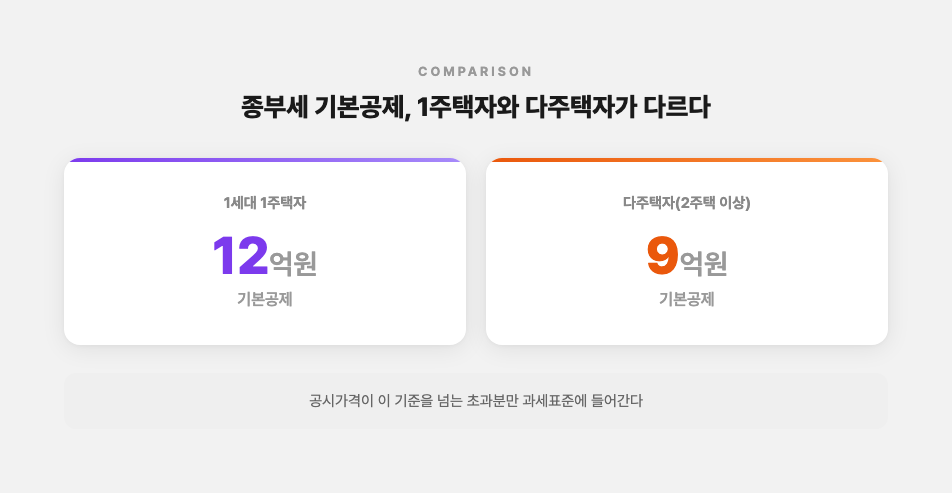 COMPARISON

종부세 기본공제, 1주택자와 다주택자가 다르다

1세대 1주택자

12억원

기본공제

다주택자(2주택 이상)

9억원

기본공제

공시가격이 이 기준을 넘는 초과분만 과세표준에 들어간다