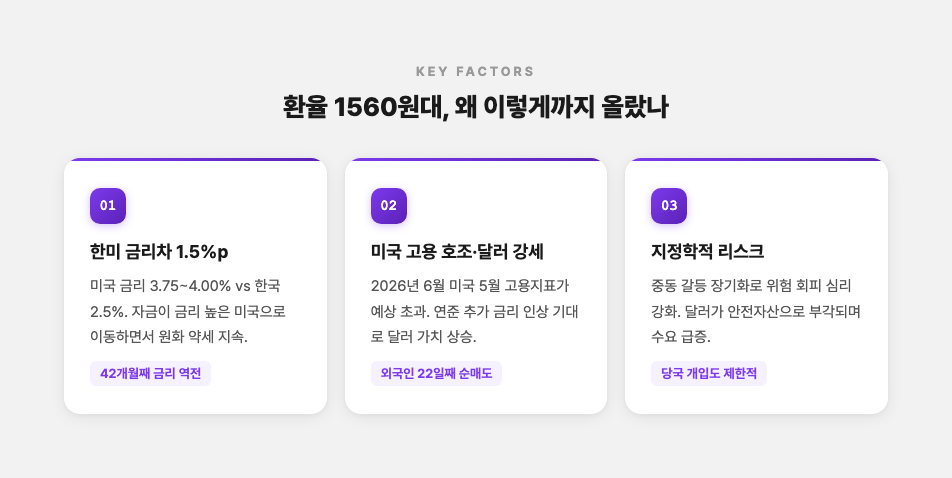 KEY FACTORS

환율 1560원대, 왜 이렇게까지 올랐나

01

한미 금리차 1.5%p

미국 금리 3.75~4.00% vs 한국 2.5%. 자금이 금리 높은 미국으로 이동하면서 원화 약세 지속.

42개월째 금리 역전

02

미국 고용 호조·달러 강세

2026년 6월 미국 5월 고용지표가 예상 초과. 연준 추가 금리 인상 기대로 달러 가치 상승.

외국인 22일째 순매도

03

지정학적 리스크

중동 갈등 장기화로 위험 회피 심리 강화. 달러가 안전자산으로 부각되며 수요 급증.

당국 개입도 제한적