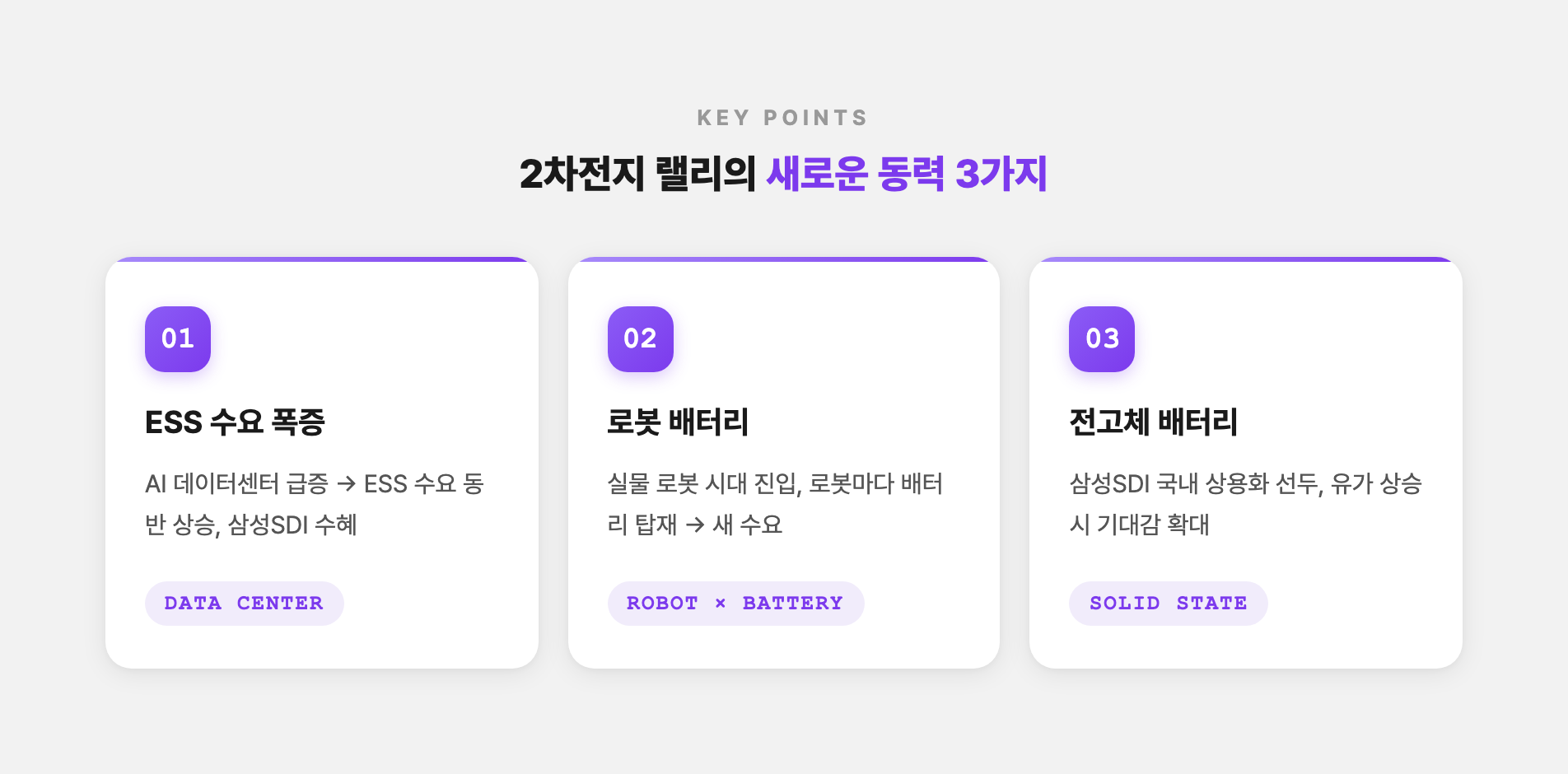 KEY POINTS

2차전지 랠리의 새로운 동력 3가지

01

ESS 수요 폭증

AI 데이터센터 급증 → ESS 수요 동반 상승, 삼성SDI 수혜

DATA CENTER

02

로봇 배터리

실물 로봇 시대 진입, 로봇마다 배터리 탑재 → 새 수요

ROBOT × BATTERY

03

전고체 배터리

삼성SDI 국내 상용화 선두, 유가 상승 시 기대감 확대

SOLID STATE