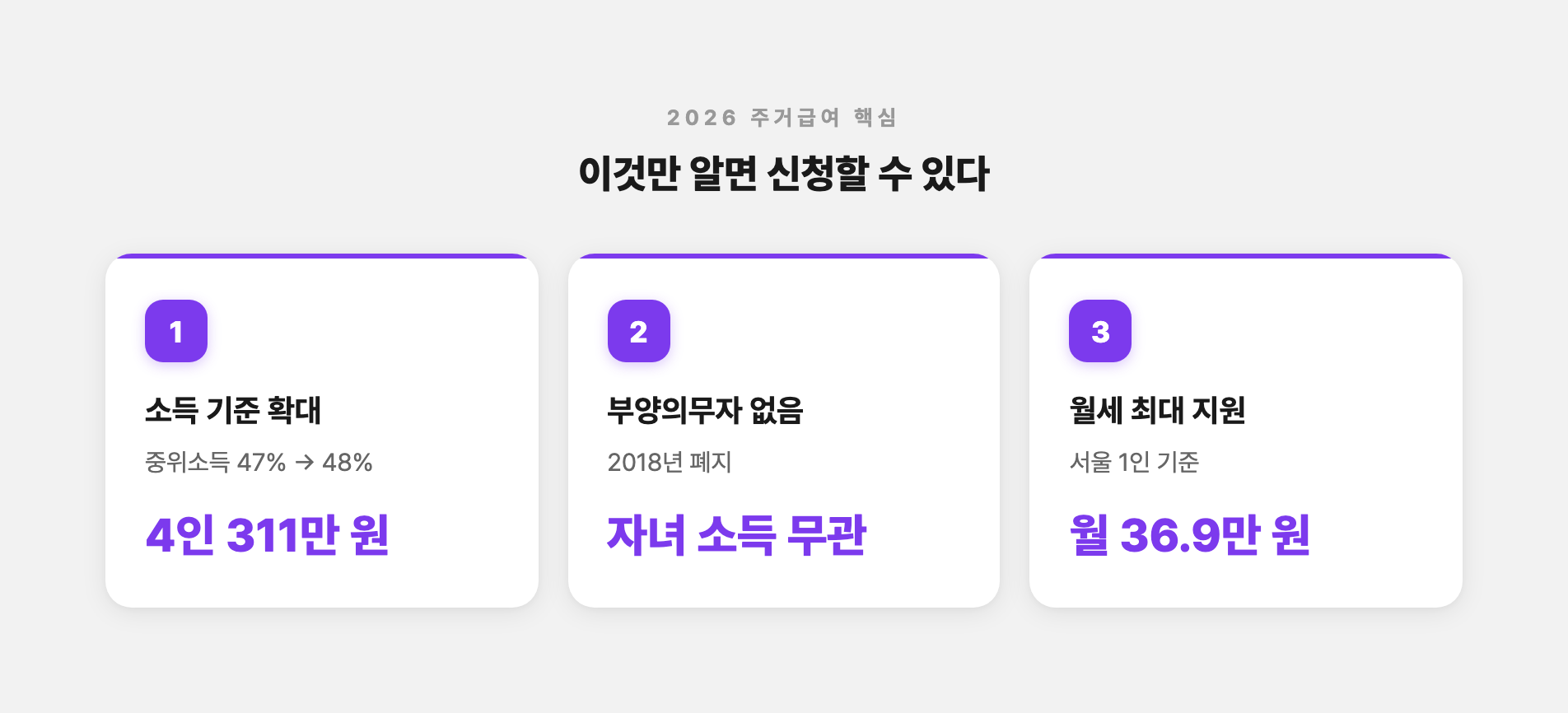 2026 주거급여 핵심

이것만 알면 신청할 수 있다

1

소득 기준 확대

중위소득 47% → 48%

4인 311만 원

2

부양의무자 없음

2018년 폐지

자녀 소득 무관

3

월세 최대 지원

서울 1인 기준

월 36.9만 원