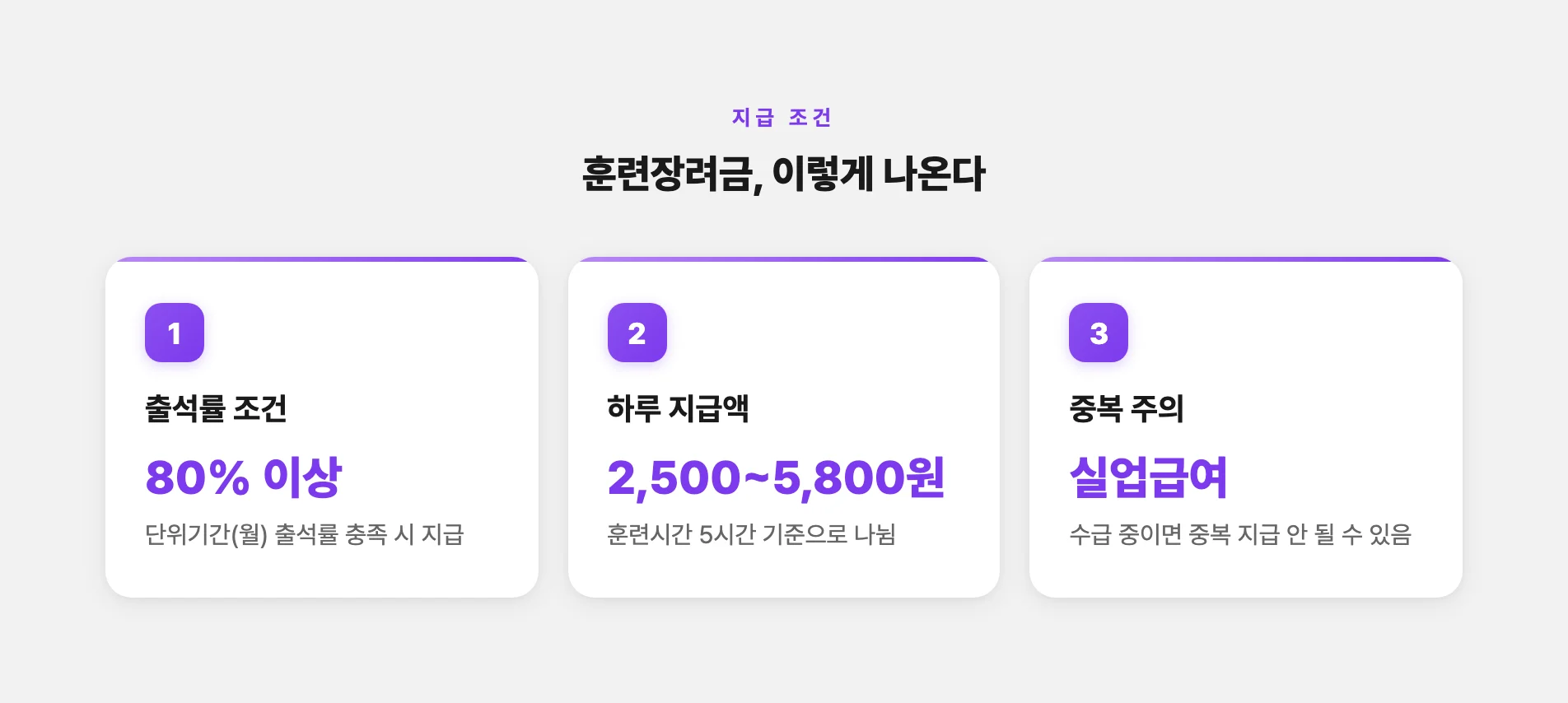 지급 조건

훈련장려금, 이렇게 나온다

1

출석률 조건

80% 이상

단위기간(월) 출석률 충족 시 지급

2

하루 지급액

2,500~5,800원

훈련시간 5시간 기준으로 나뉨

3

중복 주의

실업급여

수급 중이면 중복 지급 안 될 수 있음