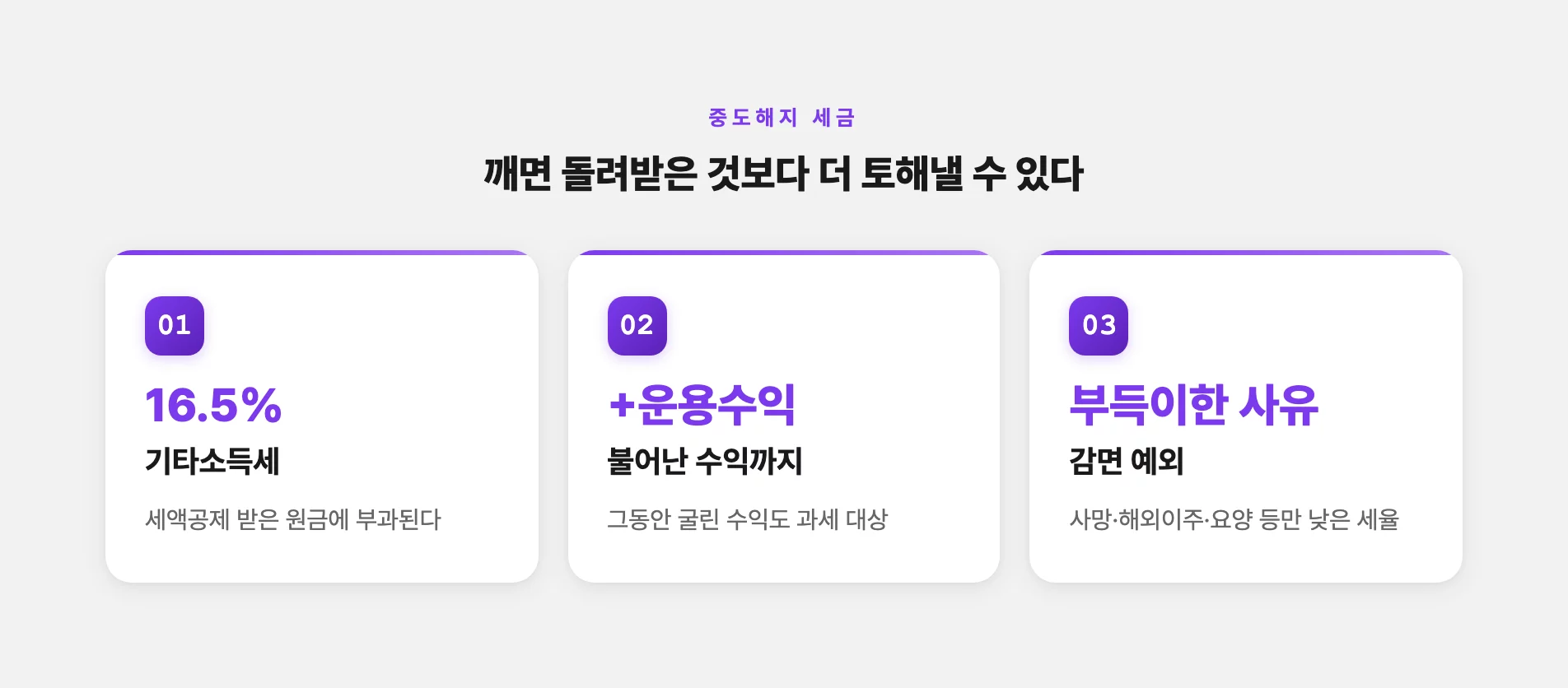 중도해지 세금

깨면 돌려받은 것보다 더 토해낼 수 있다

01

16.5%

기타소득세

세액공제 받은 원금에 부과된다

02

+운용수익

불어난 수익까지

그동안 굴린 수익도 과세 대상

03

부득이한 사유

감면 예외

사망·해외이주·요양 등만 낮은 세율