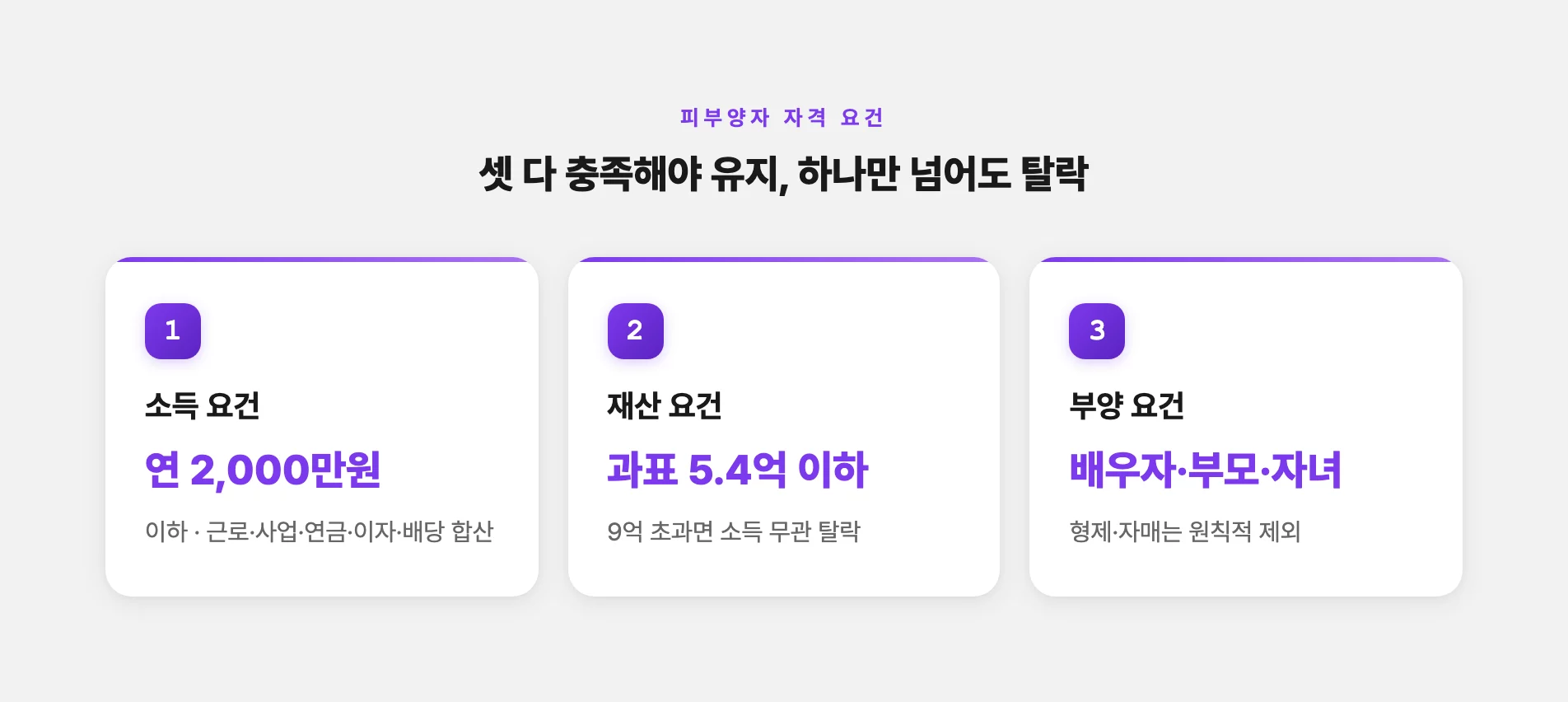 피부양자 자격 요건

셋 다 충족해야 유지, 하나만 넘어도 탈락

1

소득 요건

연 2,000만원

이하 · 근로·사업·연금·이자·배당 합산

2

재산 요건

과표 5.4억 이하

9억 초과면 소득 무관 탈락

3

부양 요건

배우자·부모·자녀

형제·자매는 원칙적 제외